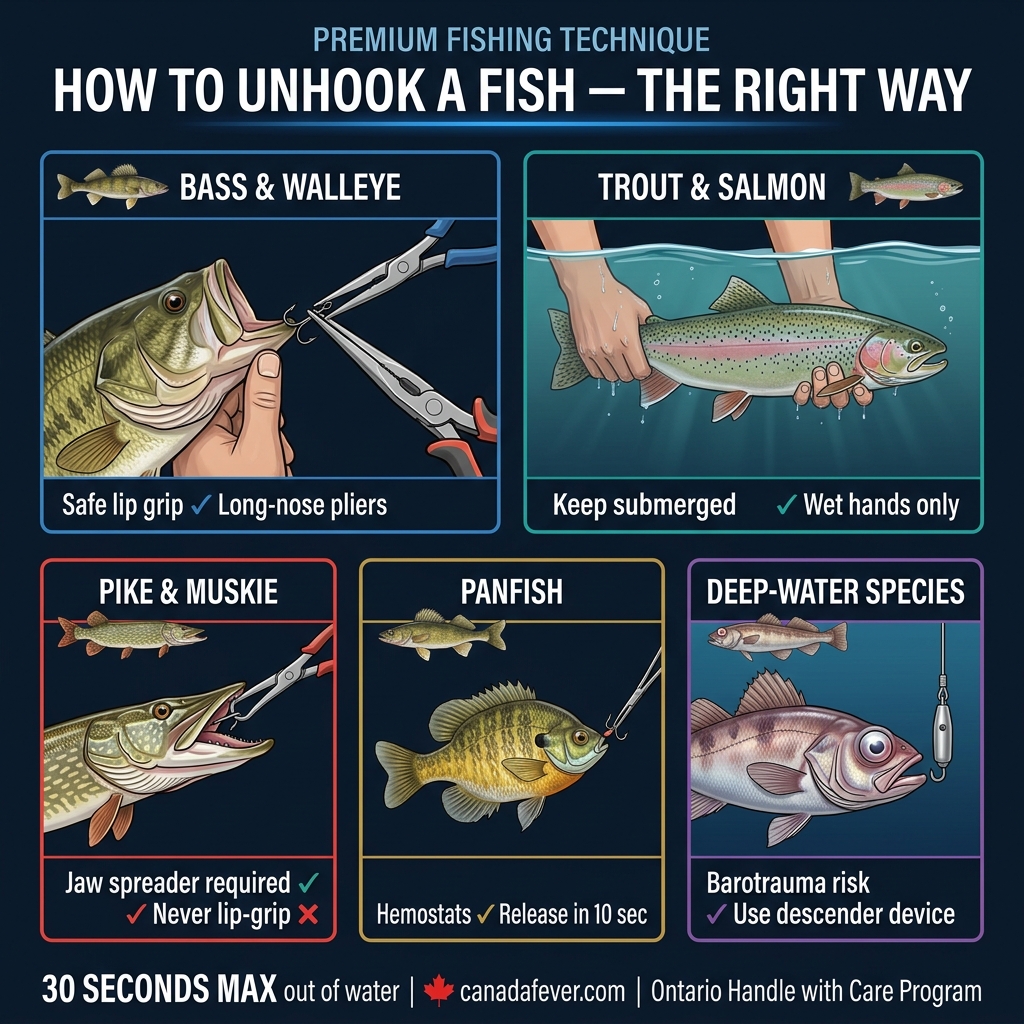 PREMIUM FISHING TECHNIQUE

HOW TO UNHOOK A FISH — THE RIGHT WAY

BASS & WALLEYE

Safe lip grip ✓ Long-nose pliers

TROUT & SALMON

Keep submerged ✓ Wet hands only

PIKE & MUSKIE

Jaw spreader required ✓
✓ Never lip-grip ✗

PANFISH

Hemostats ✓ Release in 10 sec

DEEP-WATER SPECIES

Barotrauma risk
✓ Use descender device

30 SECONDS MAX out of water | canadafever.com | Ontario Handle with Care Program